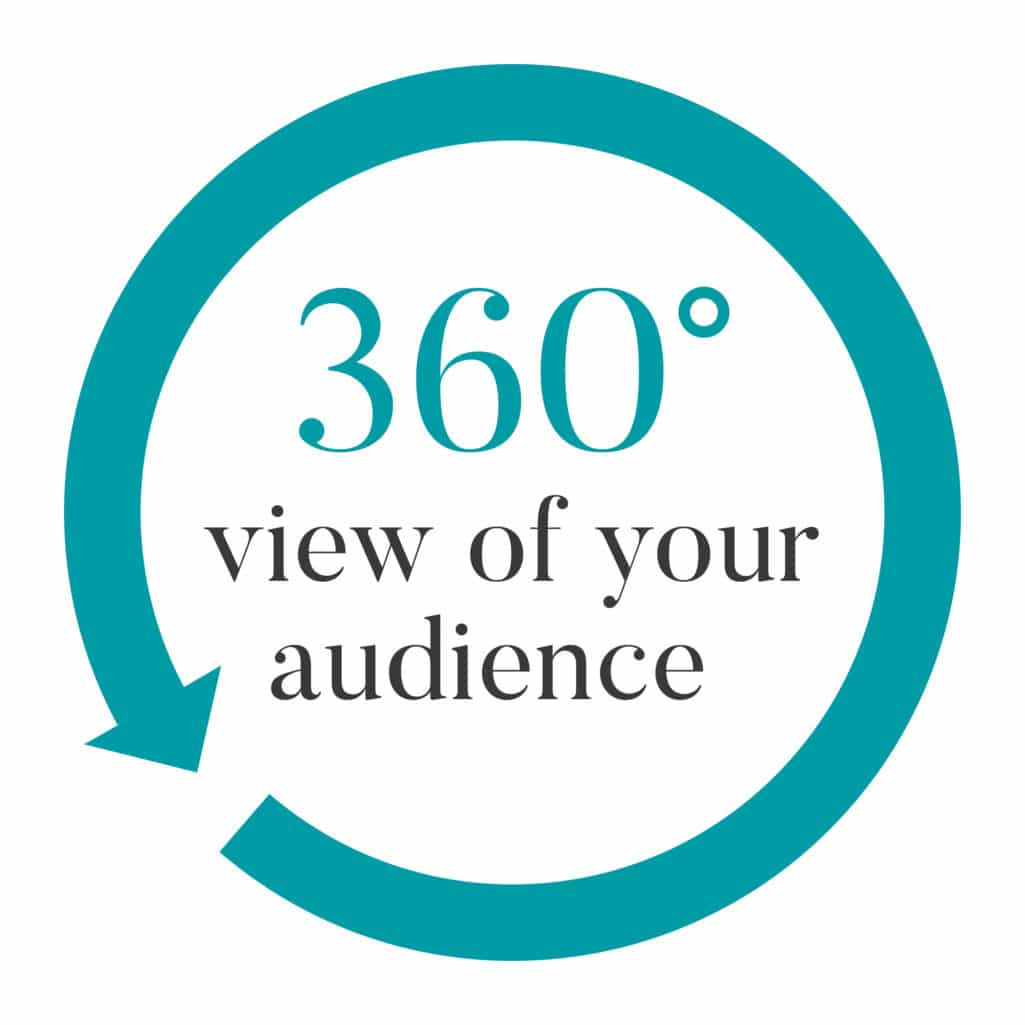 360°
view of your audience