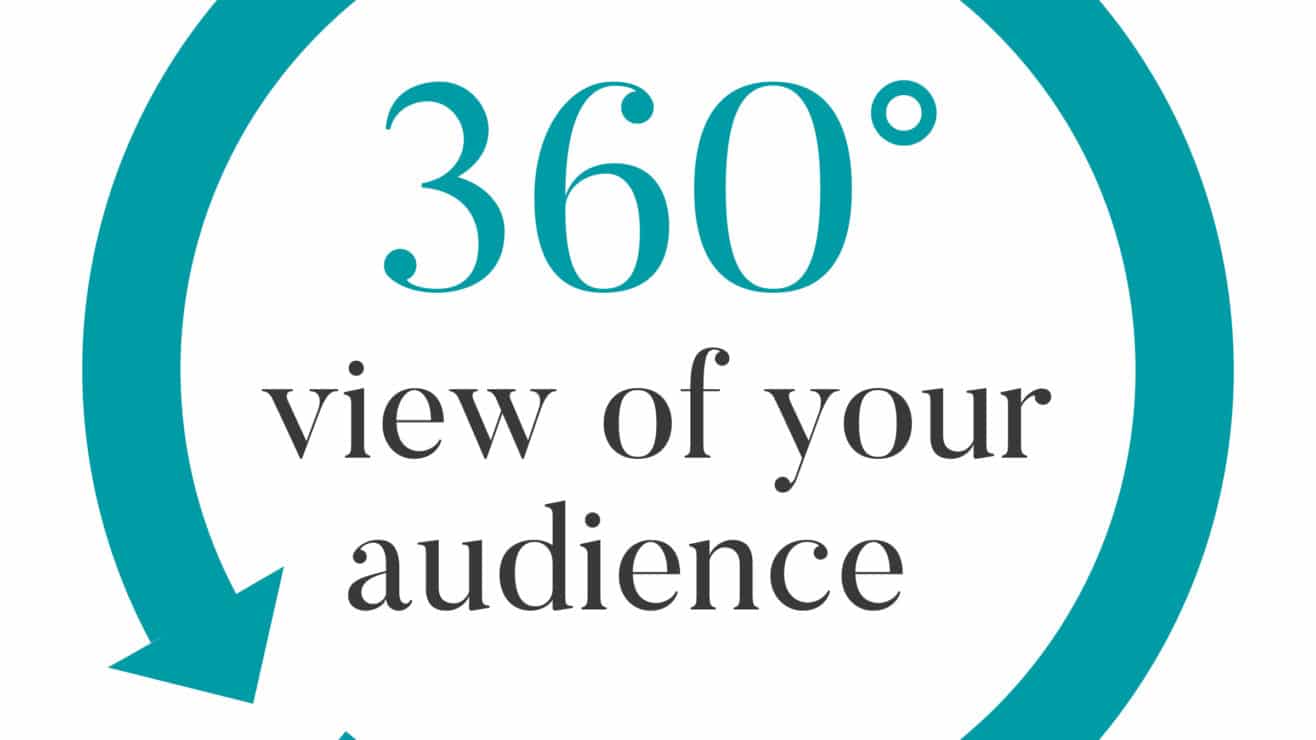 360°

view of your audience