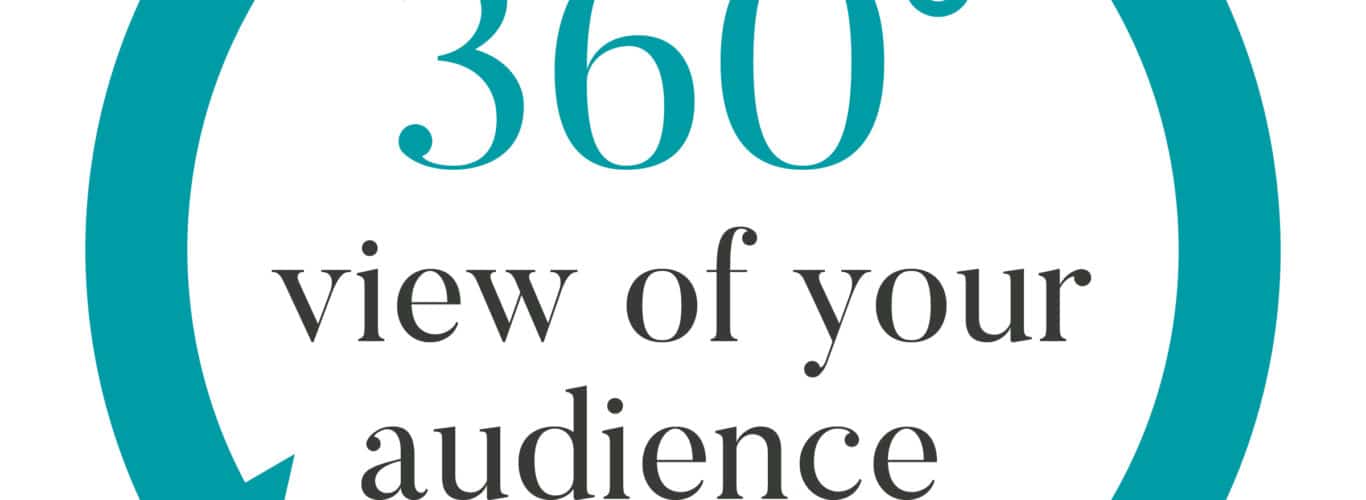 360°

view of your audience