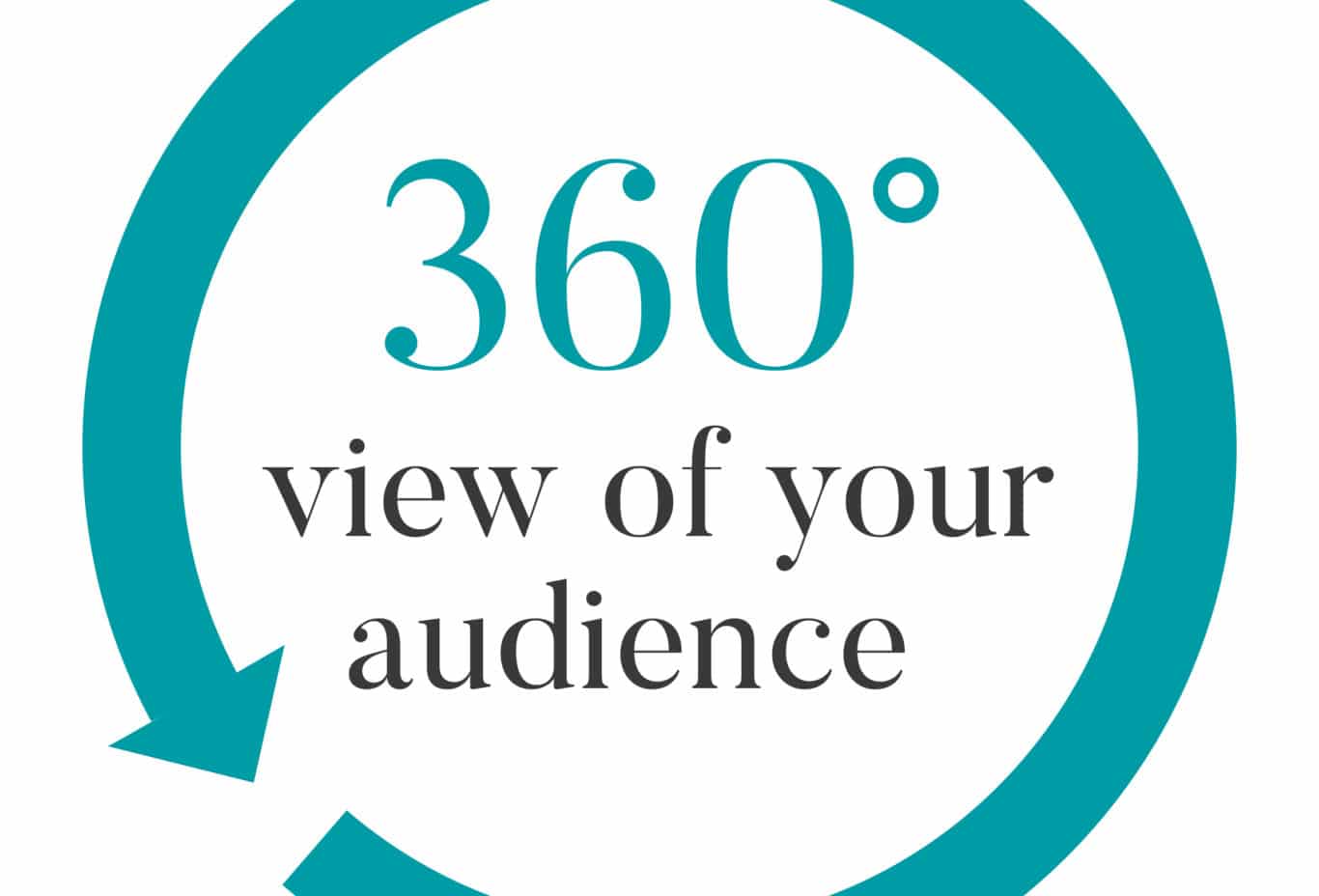 360°
view of your
audience