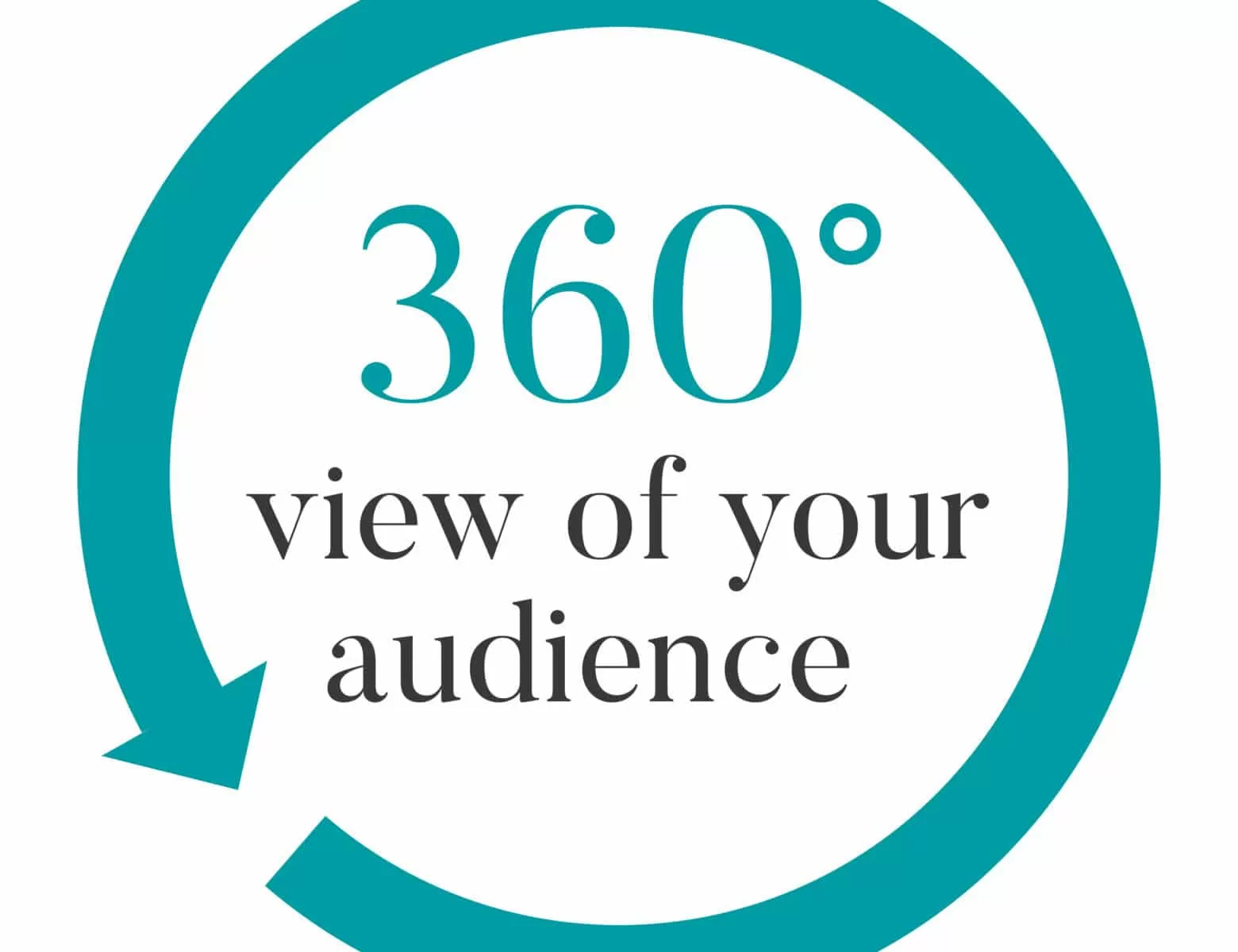 360°
view of your audience