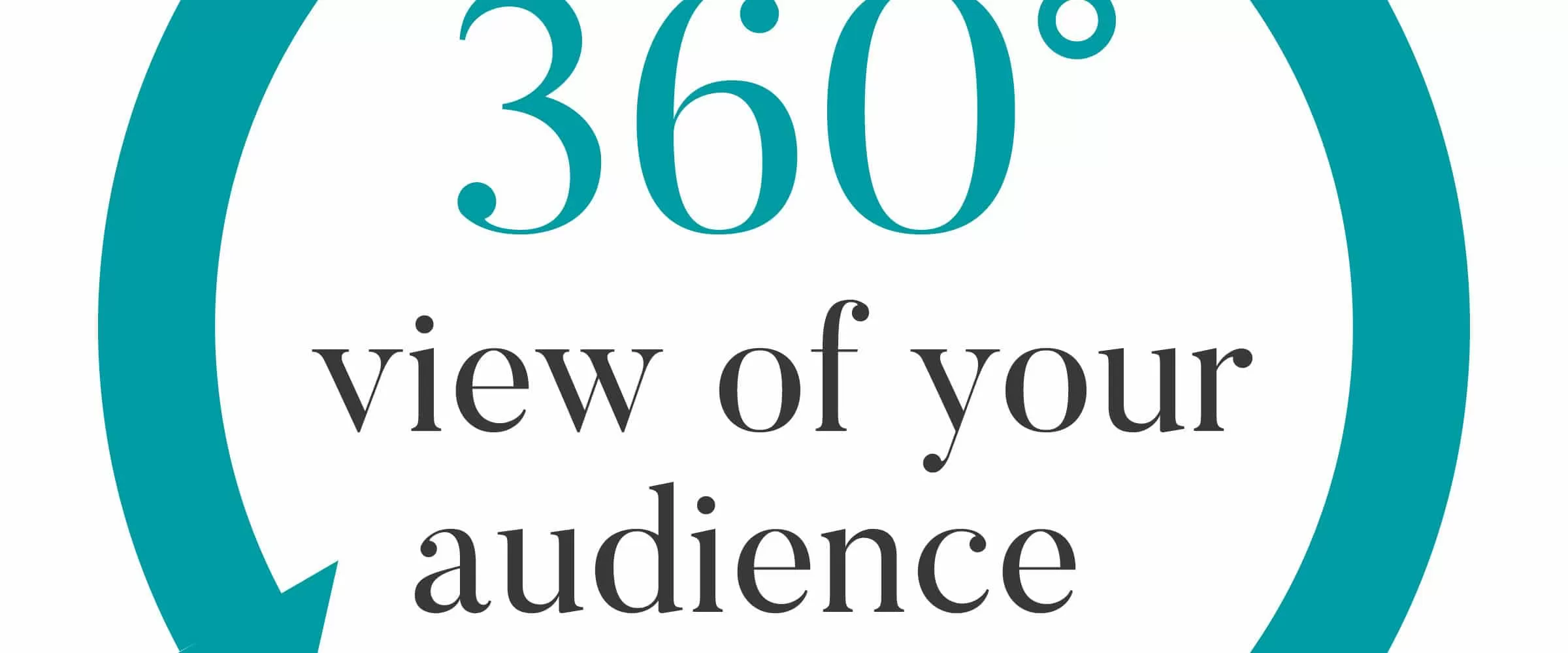 360°
view of your audience