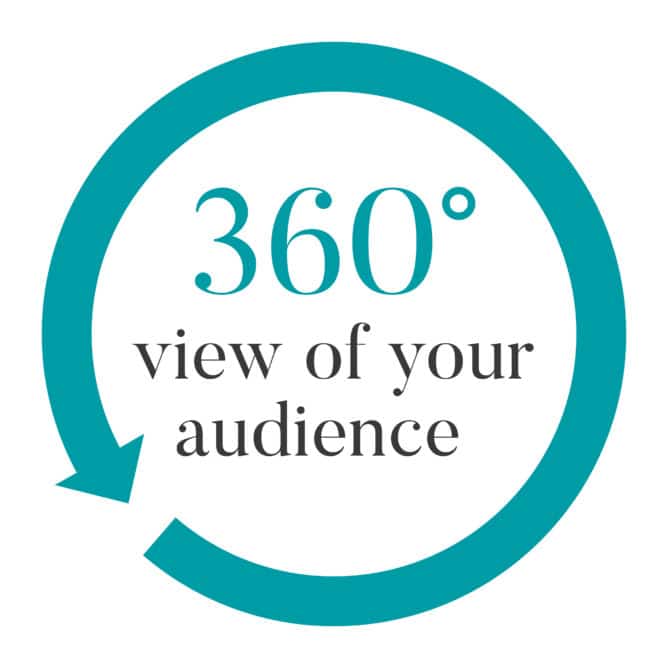 360°
view of your audience