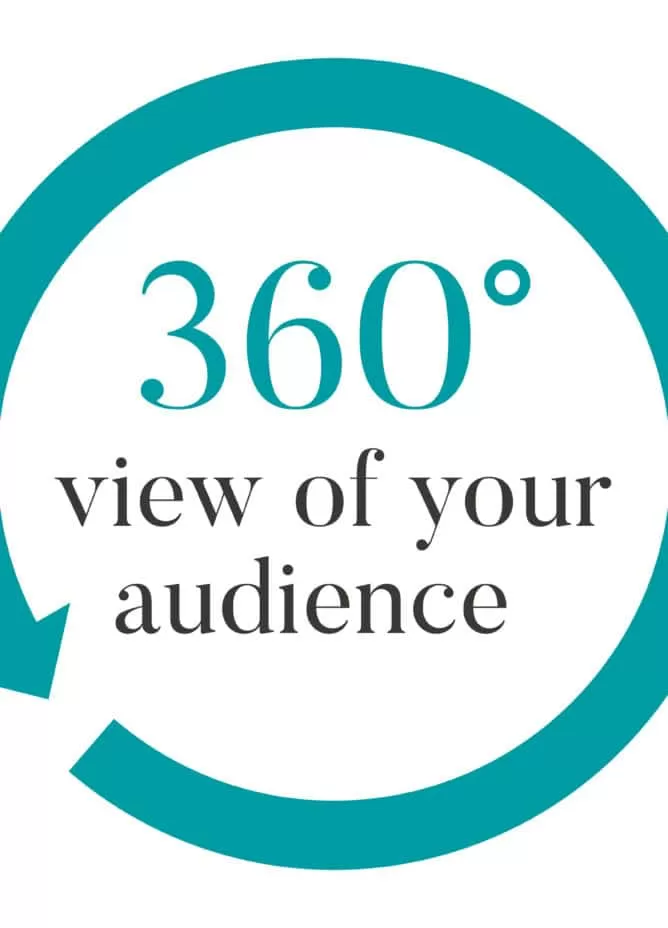 360°
view of your audience