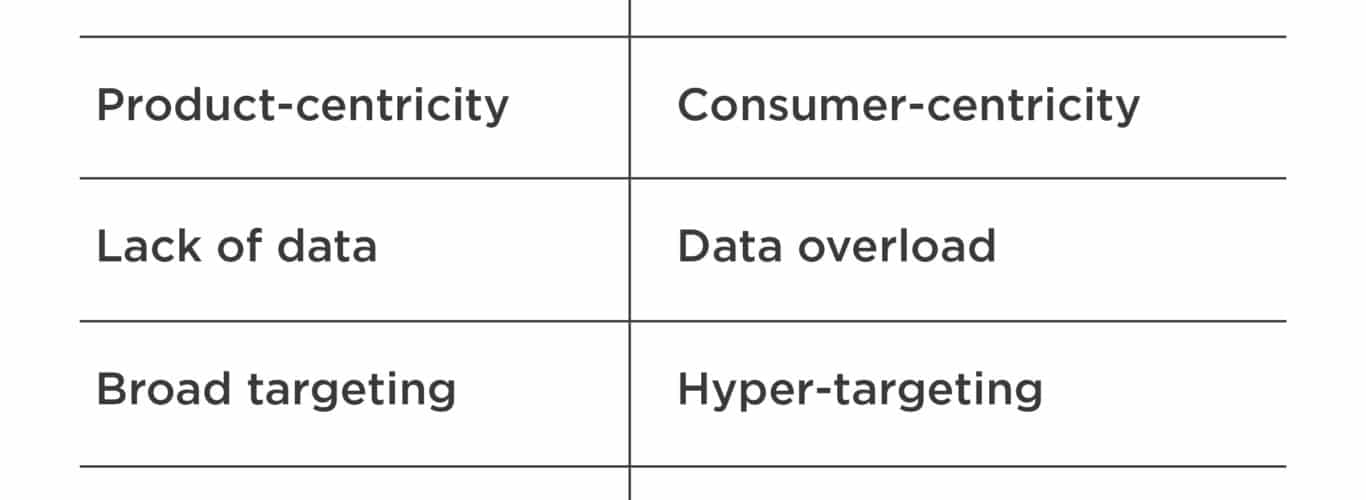 | | |
|---|---|
| Product-centricity | Consumer-centricity |
| Lack of data | Data overload |
| Broad targeting | Hyper-targeting |