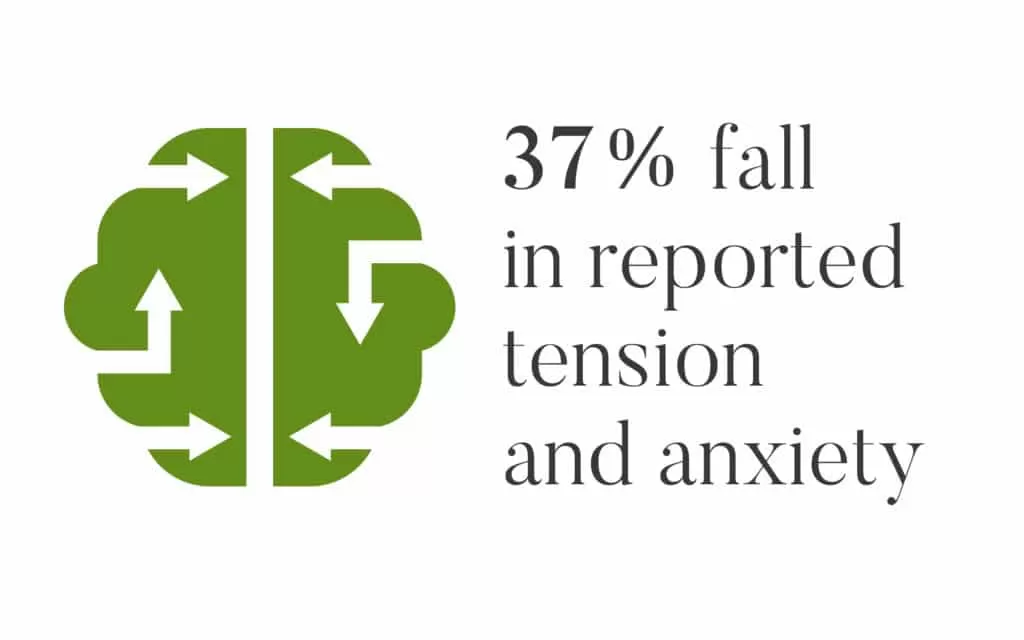 37% fall in reported tension and anxiety