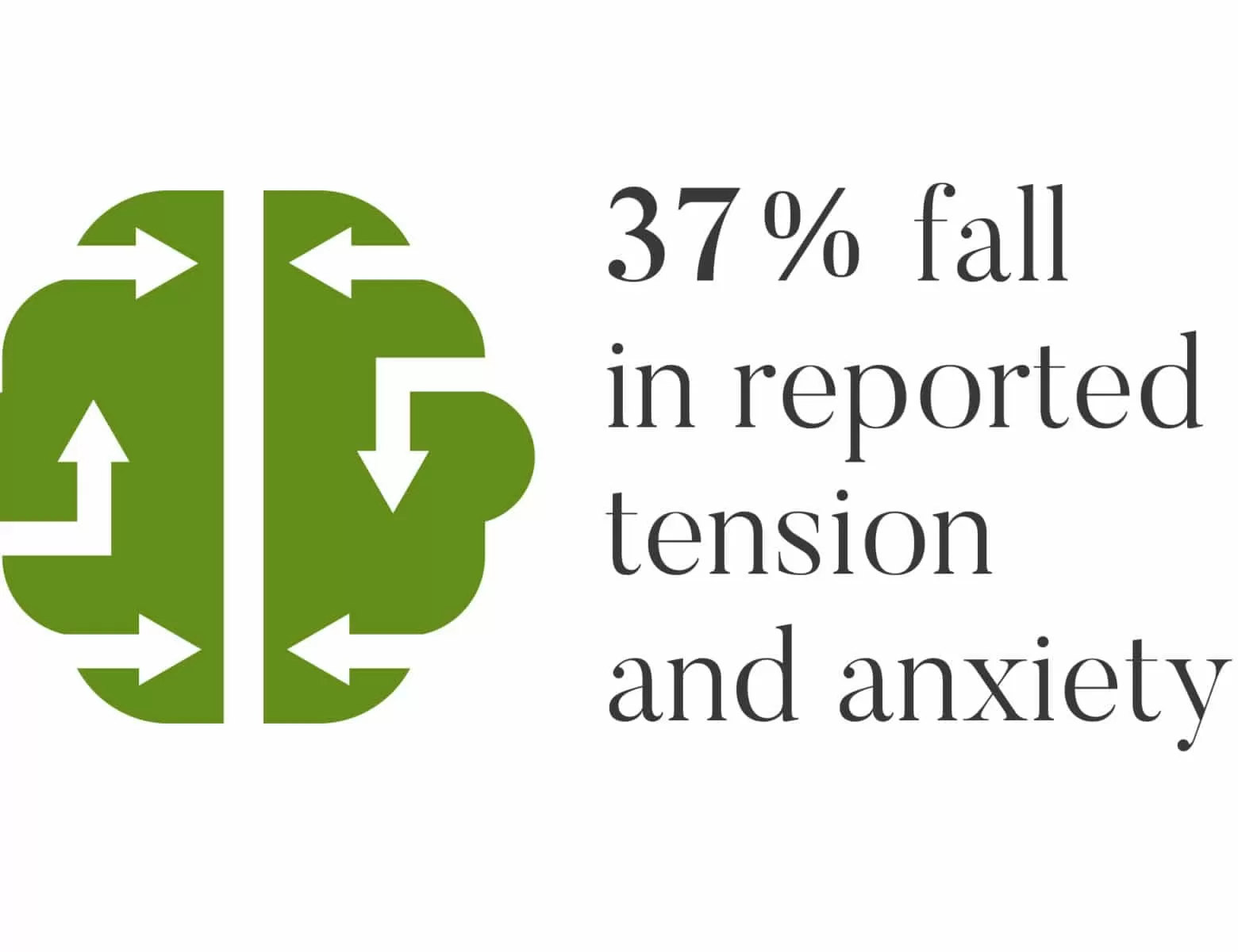 37% fall in reported tension and anxiety