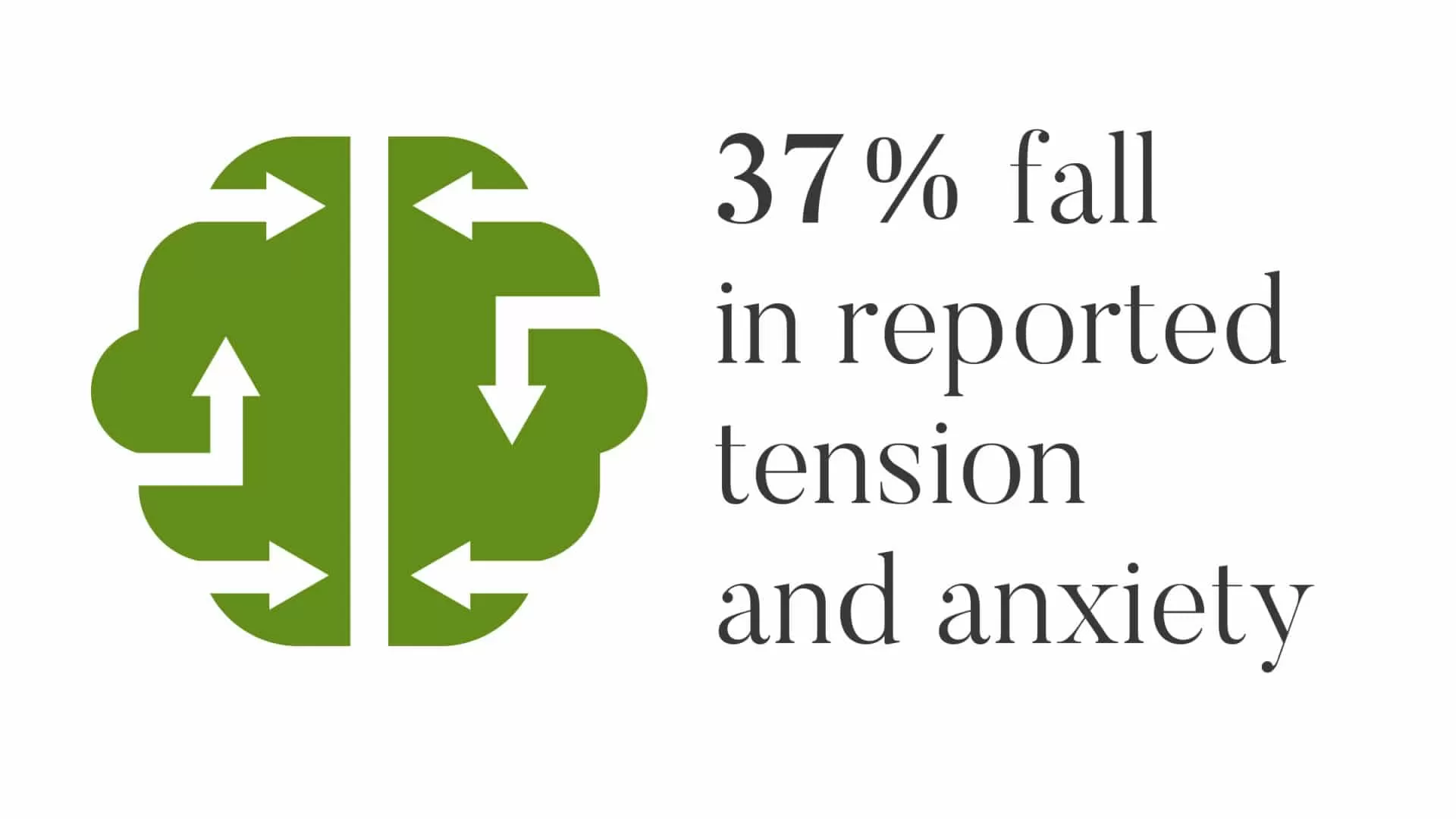 37% fall in reported tension and anxiety