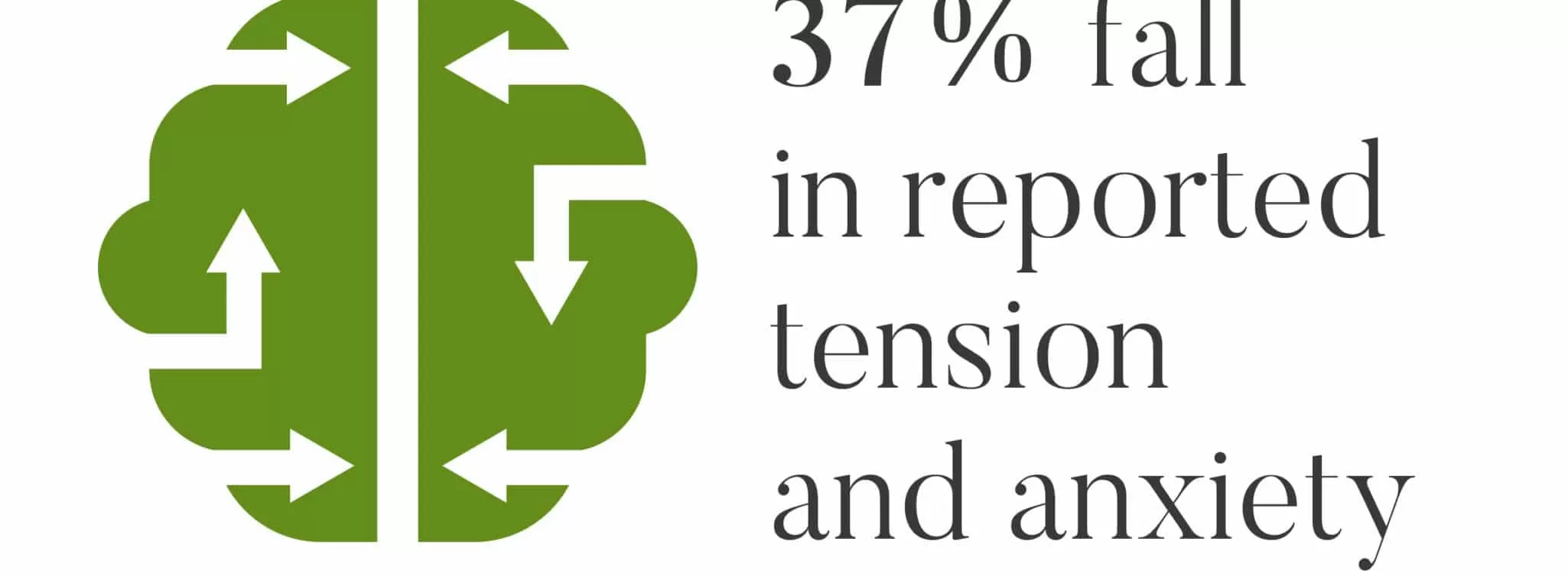 37% fall in reported tension and anxiety