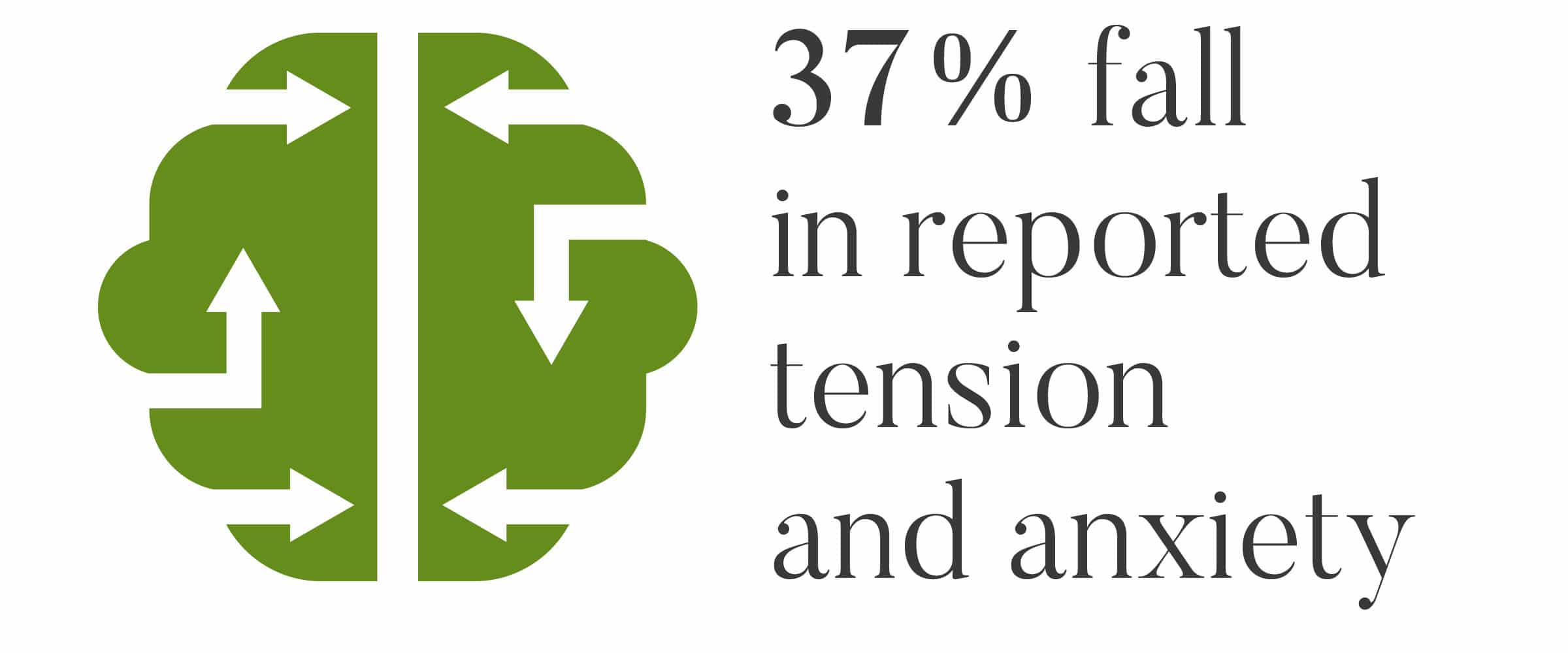 37% fall in reported tension and anxiety