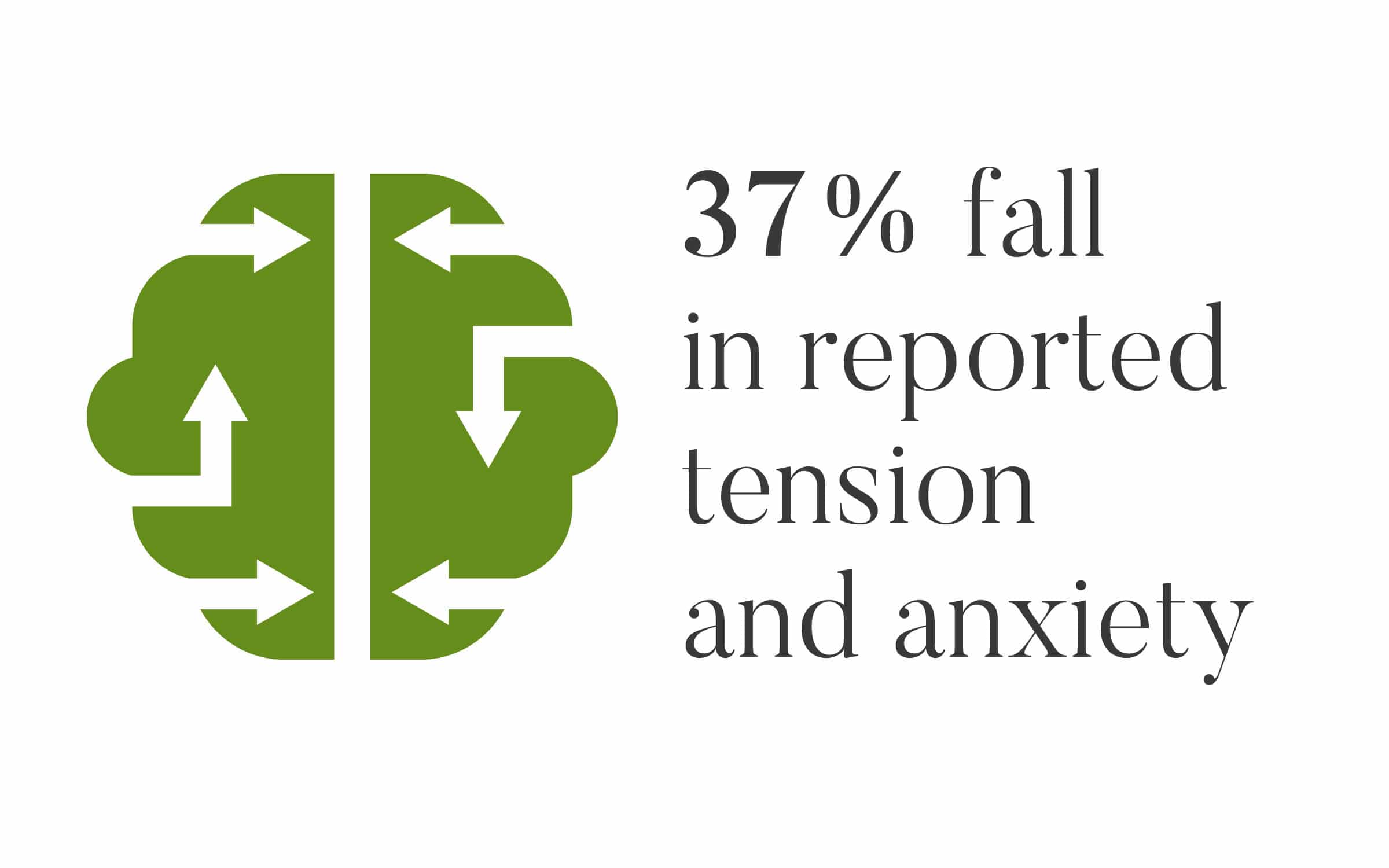 37% fall in reported tension and anxiety