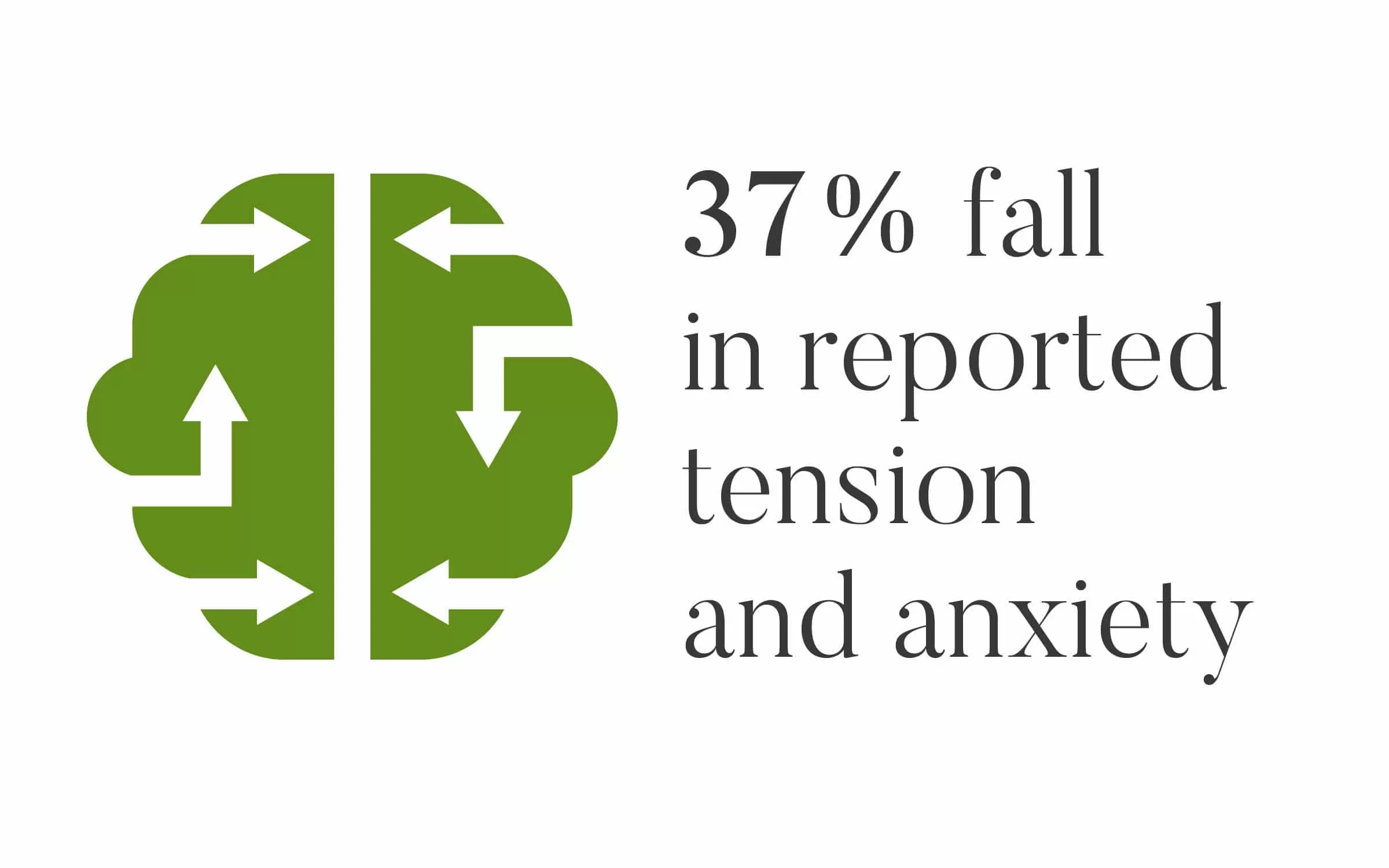 37% fall in reported tension and anxiety